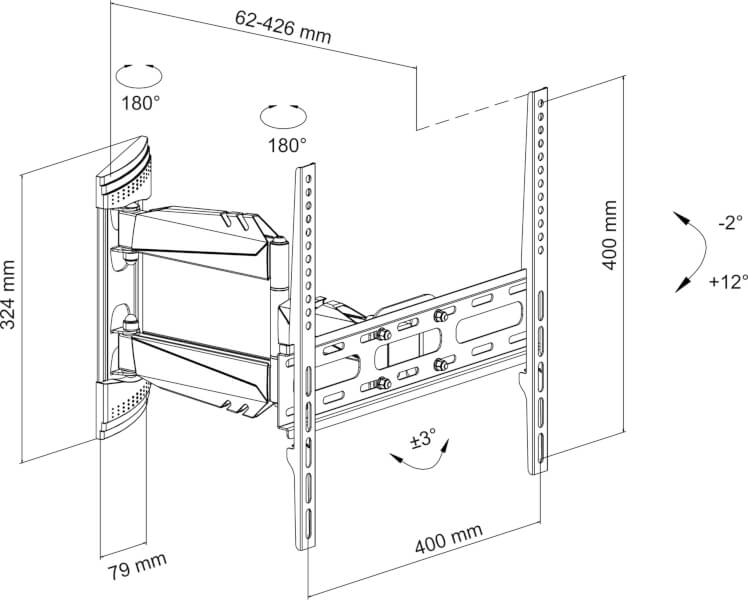 62-426 mm

180°

180°

324 mm

400 mm

-2°

+12°

±3°

79 mm

400 mm